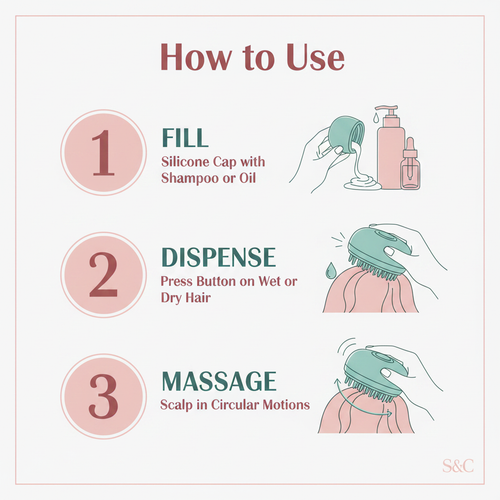 How to Use

1
FILL
Silicone Cap with Shampoo or Oil

2
DISPENSE
Press Button on Wet or Dry Hair

3
MASSAGE
Scalp in Circular Motions

S&C